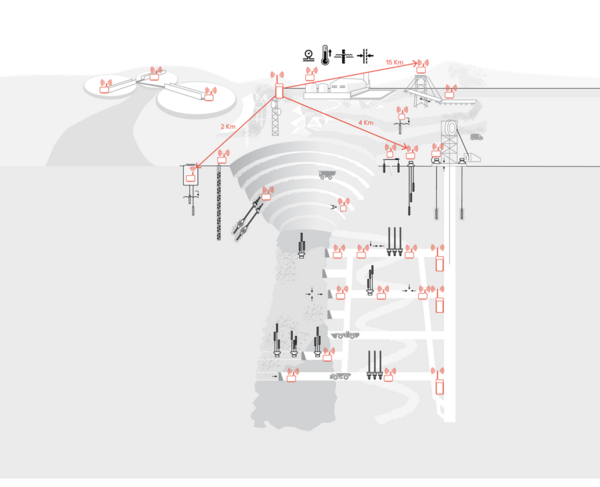 15 Km

2 Km

4 Km